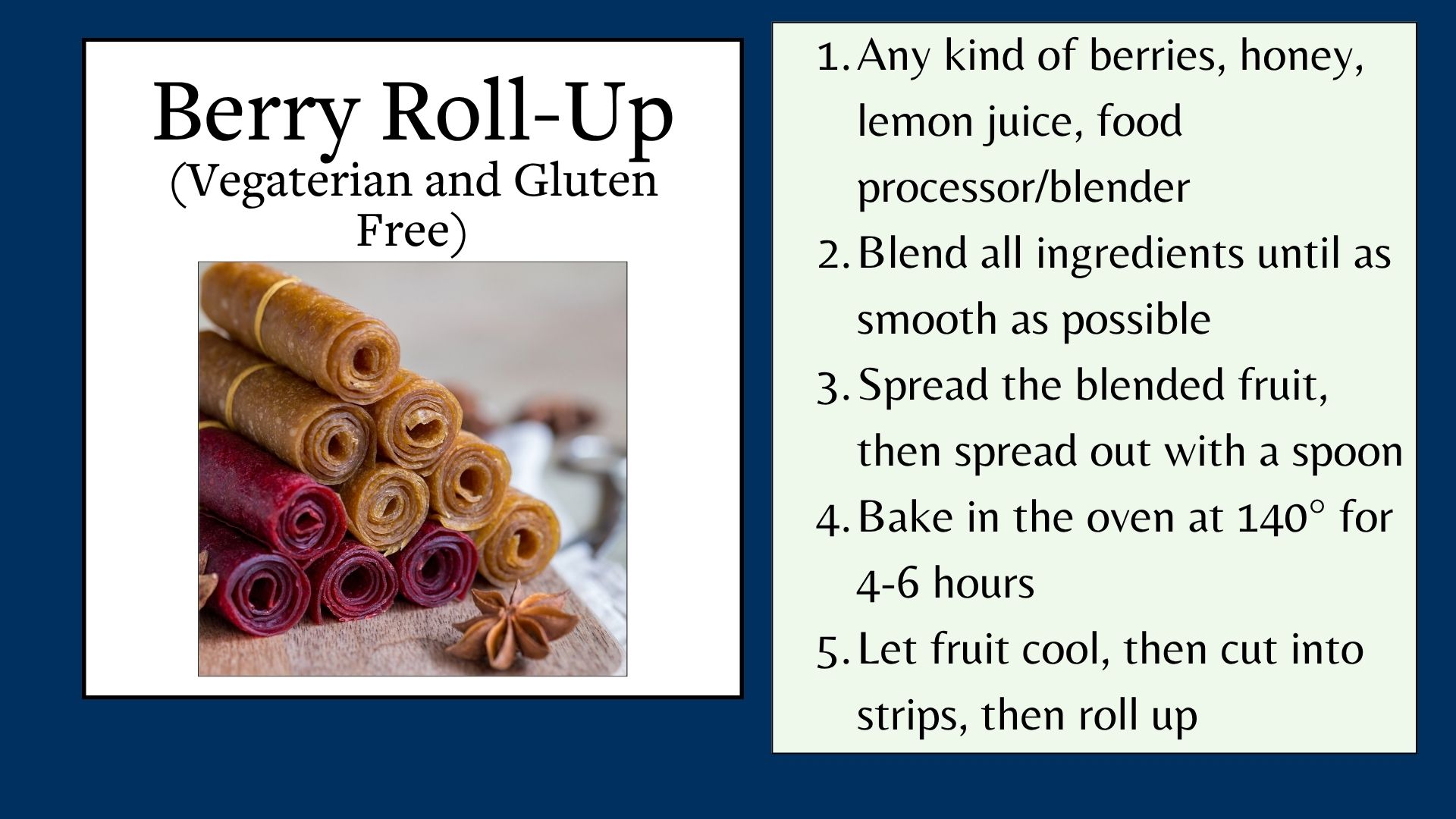 Berry Roll-Up
(Vegaterian and Gluten Free)

1. Any kind of berries, honey, lemon juice, food processor/blender
2. Blend all ingredients until as smooth as possible
3. Spread the blended fruit, then spread out with a spoon
4. Bake in the oven at 140° for 4-6 hours
5. Let fruit cool, then cut into strips, then roll up